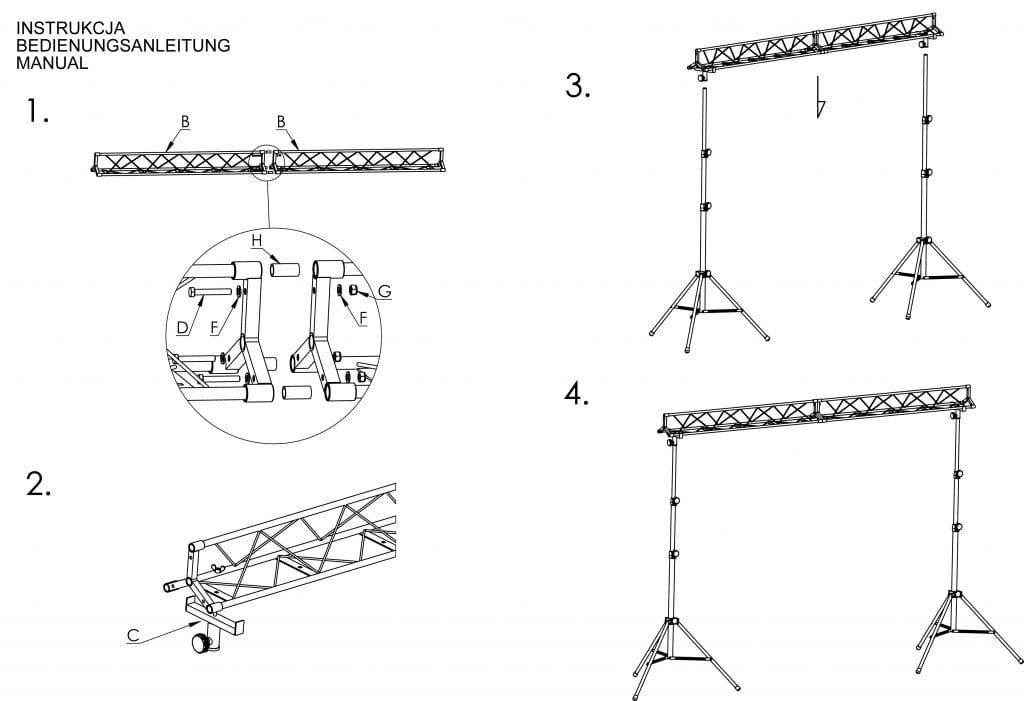 INSTRUKCJA
BEDIENUNGSANLEITUNG
MANUAL

1.

B
B
H
D
F
G
F

2.

C

3.

4.